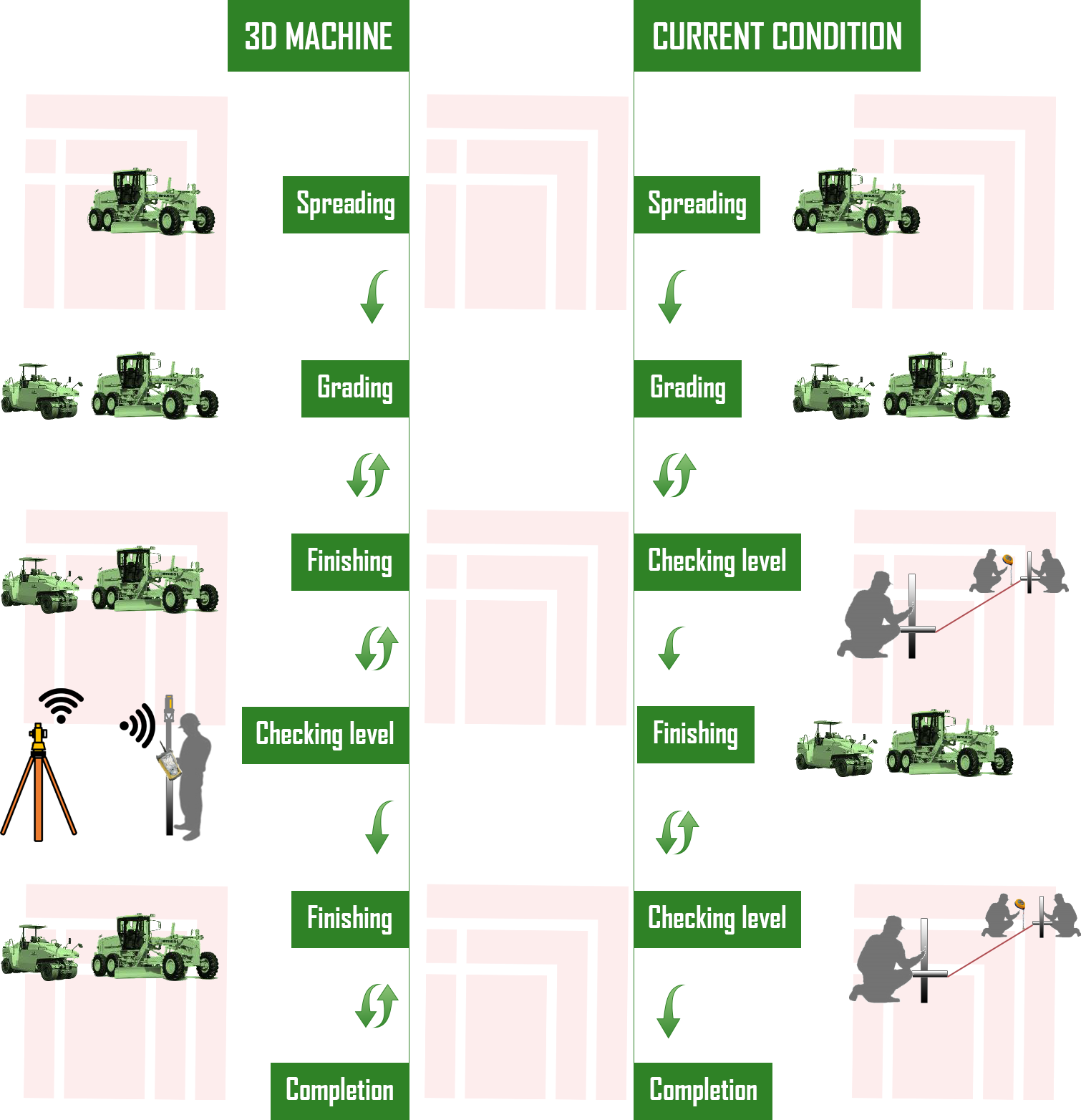 3D MACHINE

Spreading

Grading

Finishing

Checking level

Finishing

Completion

CURRENT CONDITION

Spreading

Grading

Checking level

Finishing

Checking level

Completion