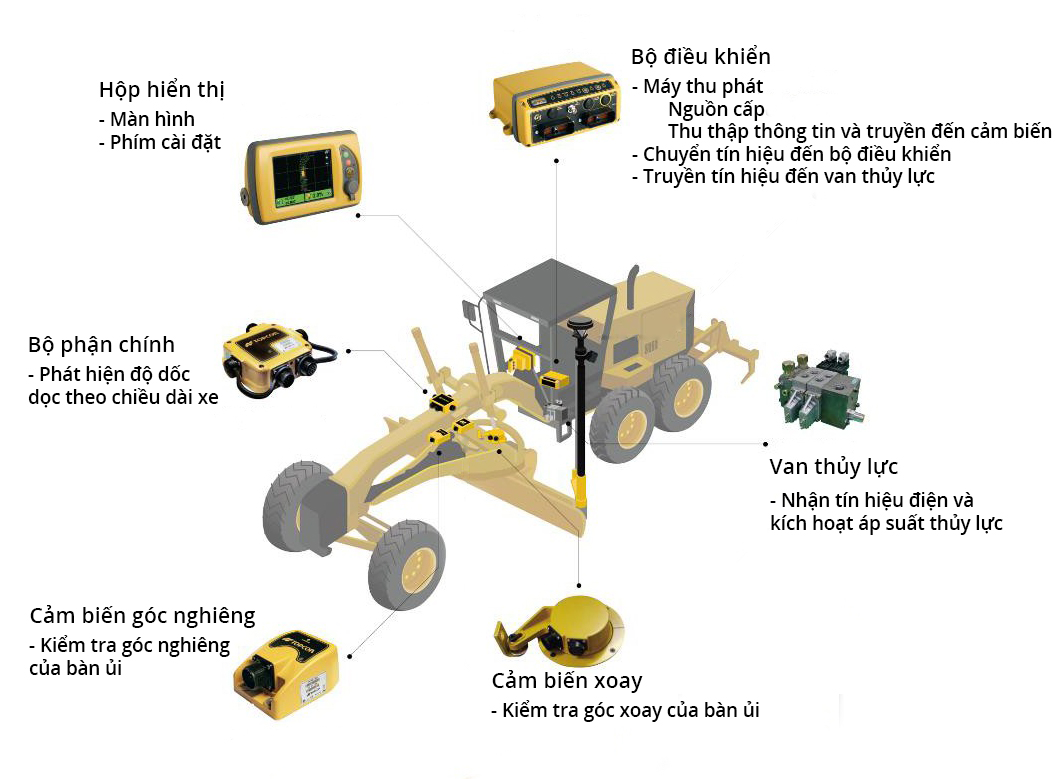 Hộp hiển thị
- Màn hình
- Phím cài đặt

Bộ điều khiển
- Máy thu phát
Nguồn cấp
Thu thập thông tin và truyền đến cảm biến
- Chuyển tín hiệu đến bộ điều khiển
- Truyền tín hiệu đến van thủy lực

Bộ phận chính
- Phát hiện độ dốc dọc theo chiều dài xe

TOPCON

Van thủy lực
- Nhận tín hiệu điện và kích hoạt áp suất thủy lực

Cảm biến góc nghiêng
- Kiểm tra góc nghiêng của bàn ủi

TOPCON

Cảm biến xoay
- Kiểm tra góc xoay của bàn ủi